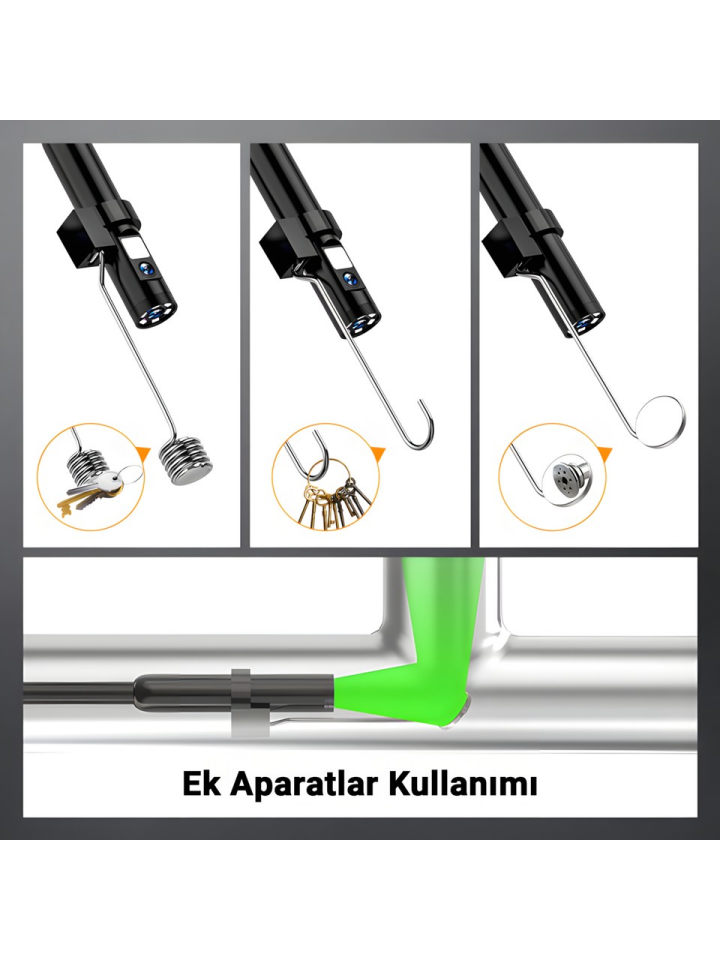 Ek Aparatlar Kullanımı